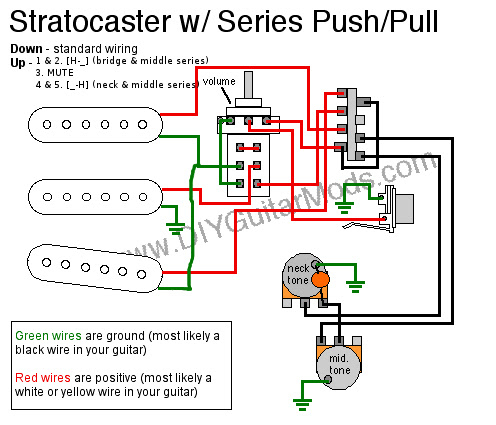 Stratocaster w/ Series Push/Pull

Down - standard wiring
Up - 1 & 2. [H-_] (bridge & middle series)
3. MUTE
4 & 5. [_-H] (neck & middle series)

volume

www.DIYGuitarMods.com

neck tone

mid. tone

Green wires are ground (most likely a black wire in your guitar)

Red wires are positive (most likely a white or yellow wire in your guitar)