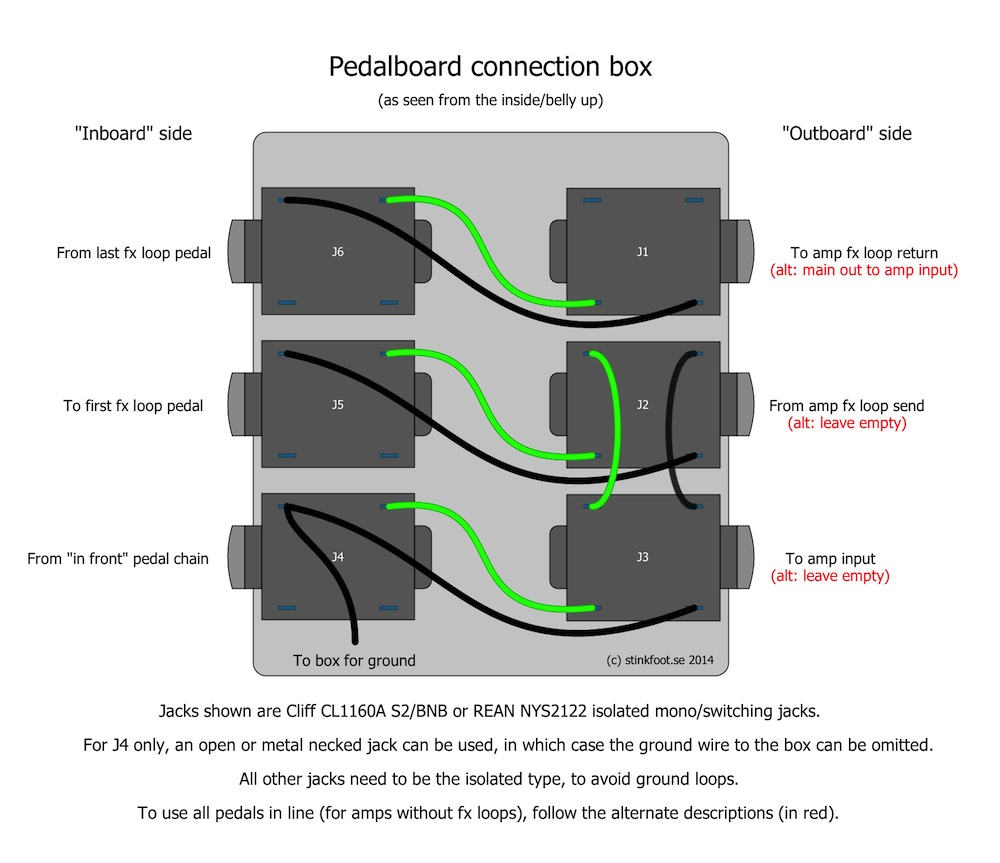 Pedalboard connection box

(as seen from the inside/belly up)

"Inboard" side

"Outboard" side

From last fx loop pedal

J6

J1

To amp fx loop return
(alt: main out to amp input)

To first fx loop pedal

J5

J2

From amp fx loop send
(alt: leave empty)

From "in front" pedal chain

J4

J3

To amp input
(alt: leave empty)

To box for ground

(c) stinkfoot.se 2014

Jacks shown are Cliff CL1160A S2/BNB or REAN NYS2122 isolated mono/switching jacks.

For J4 only, an open or metal necked jack can be used, in which case the ground wire to the box can be omitted.

All other jacks need to be the isolated type, to avoid ground loops.

To use all pedals in line (for amps without fx loops), follow the alternate descriptions (in red).