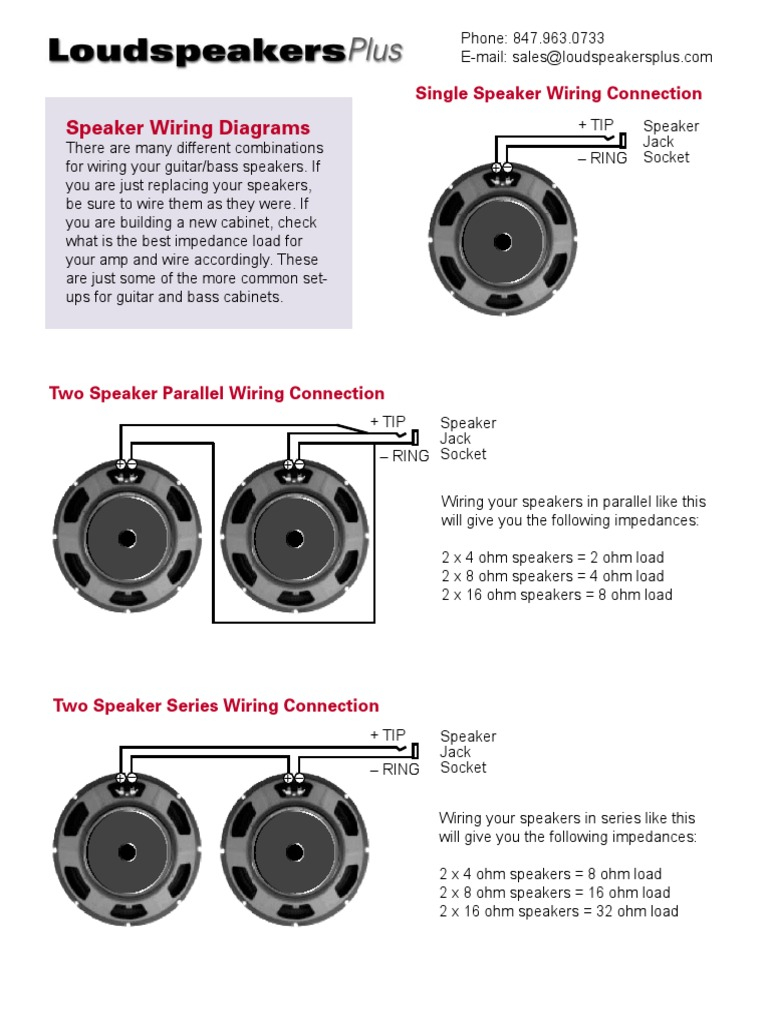 LoudspeakersPlus

Phone: 847.963.0733
E-mail: sales@loudspeakersplus.com

Speaker Wiring Diagrams
There are many different combinations for wiring your guitar/bass speakers. If you are just replacing your speakers, be sure to wire them as they were. If you are building a new cabinet, check what is the best impedance load for your amp and wire accordingly. These are just some of the more common set-ups for guitar and bass cabinets.

Single Speaker Wiring Connection

+ TIP
– RING
Speaker Jack Socket

Two Speaker Parallel Wiring Connection

+ TIP
– RING
Speaker Jack Socket

Wiring your speakers in parallel like this will give you the following impedances:

2 x 4 ohm speakers = 2 ohm load
2 x 8 ohm speakers = 4 ohm load
2 x 16 ohm speakers = 8 ohm load

Two Speaker Series Wiring Connection

+ TIP
– RING
Speaker Jack Socket

Wiring your speakers in series like this will give you the following impedances:

2 x 4 ohm speakers = 8 ohm load
2 x 8 ohm speakers = 16 ohm load
2 x 16 ohm speakers = 32 ohm load