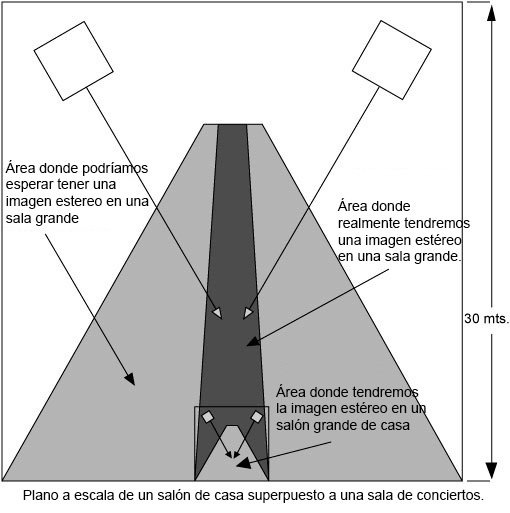 Área donde podríamos esperar tener una imagen estereo en una sala grande

Área donde realmente tendremos una imagen estéreo en una sala grande.

30 mts.

Área donde tendremos la imagen estéreo en un salón grande de casa

Plano a escala de un salón de casa superpuesto a una sala de conciertos.