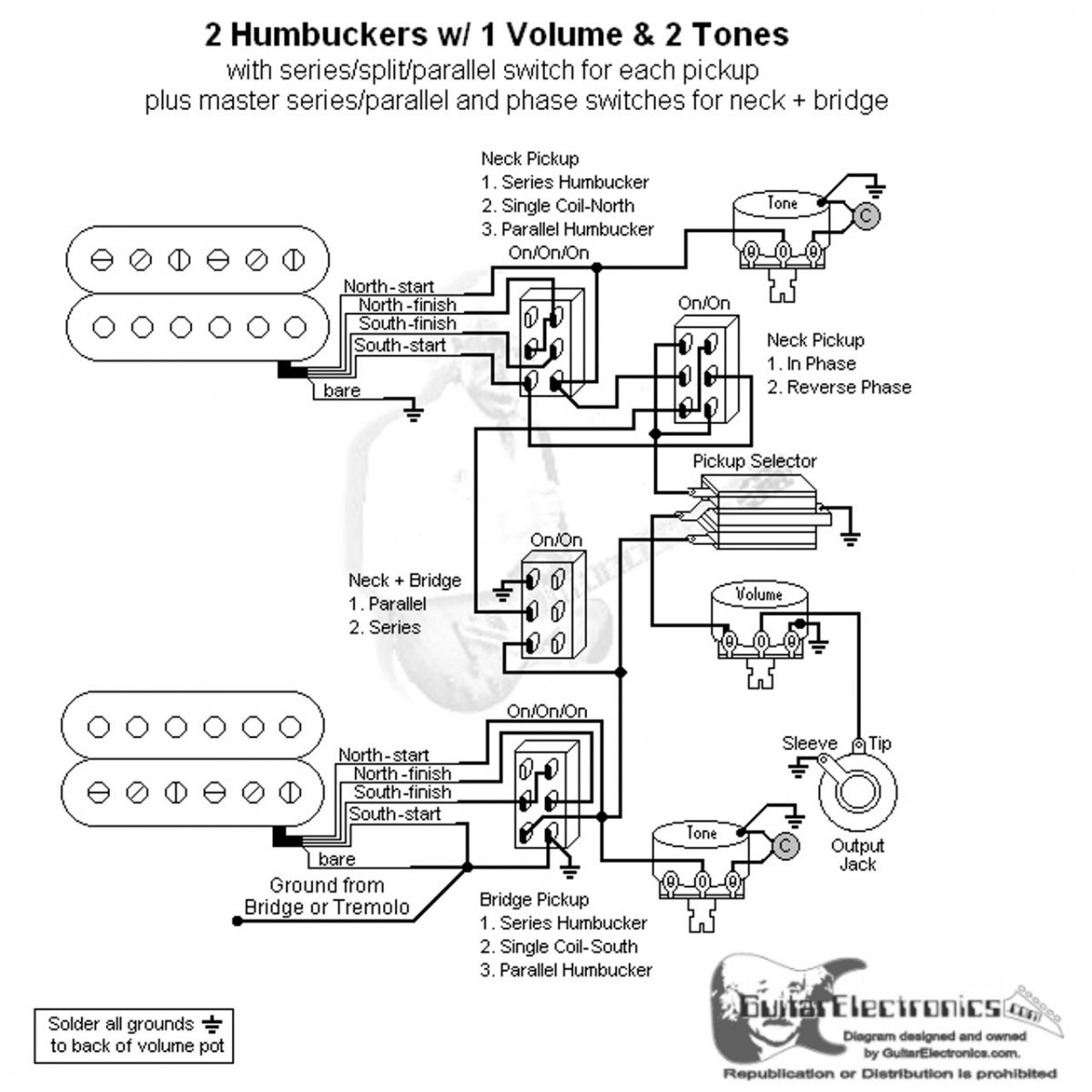 2 Humbuckers w/ 1 Volume & 2 Tones
with series/split/parallel switch for each pickup
plus master series/parallel and phase switches for neck + bridge

Neck Pickup
1. Series Humbucker
2. Single Coil-North
3. Parallel Humbucker
On/On/On

Tone

C

North-start
North-finish
South-finish
South-start
bare

On/On

Neck Pickup
1. In Phase
2. Reverse Phase

Pickup Selector

On/On
Neck + Bridge
1. Parallel
2. Series

Volume

On/On/On
North-start
North-finish
South-finish
South-start
bare

Sleeve
Tip

Output
Jack

Tone

C

Ground from
Bridge or Tremolo

Bridge Pickup
1. Series Humbucker
2. Single Coil-South
3. Parallel Humbucker

Solder all grounds
to back of volume pot

GuitarElectronics.com
Diagram designed and owned
by GuitarElectronics.com.
Republication or Distribution is prohibited