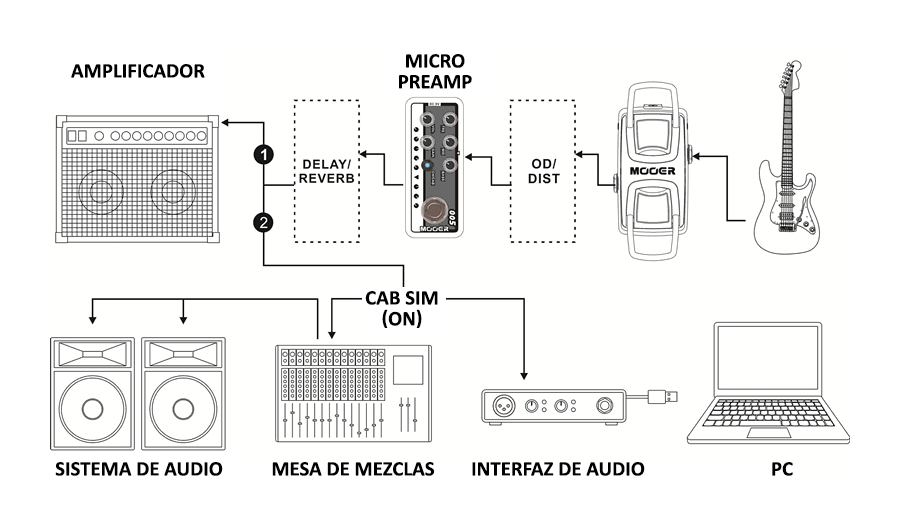 AMPLIFICADOR

MICRO PREAMP

1

2

DELAY/ REVERB

MOOER

005

OD/ DIST

MOOER

CAB SIM (ON)

SISTEMA DE AUDIO

MESA DE MEZCLAS

INTERFAZ DE AUDIO

PC