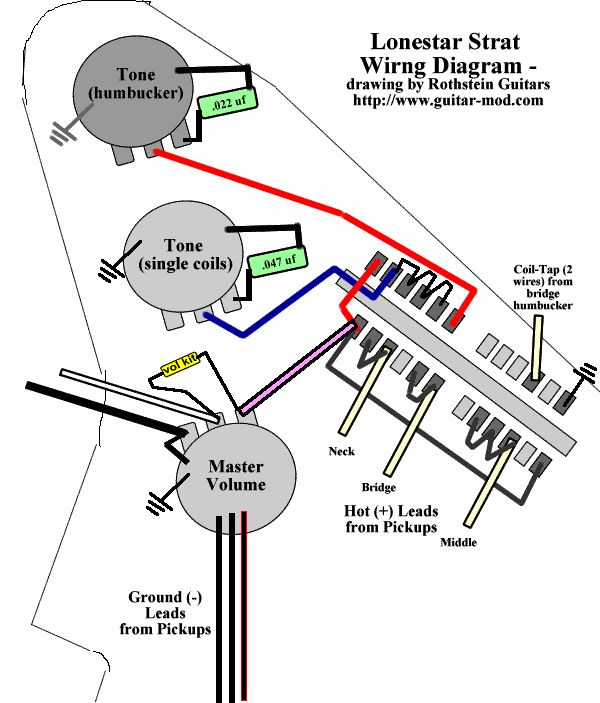 Lonestar Strat
Wirng Diagram -
drawing by Rothstein Guitars
http://www.guitar-mod.com

Tone
(humbucker)

.022 uf

Tone
(single coils)

.047 uf

Coil-Tap (2 wires) from bridge humbucker

vol kit

Master
Volume

Neck

Bridge

Hot (+) Leads
from Pickups

Middle

Ground (-)
Leads
from Pickups